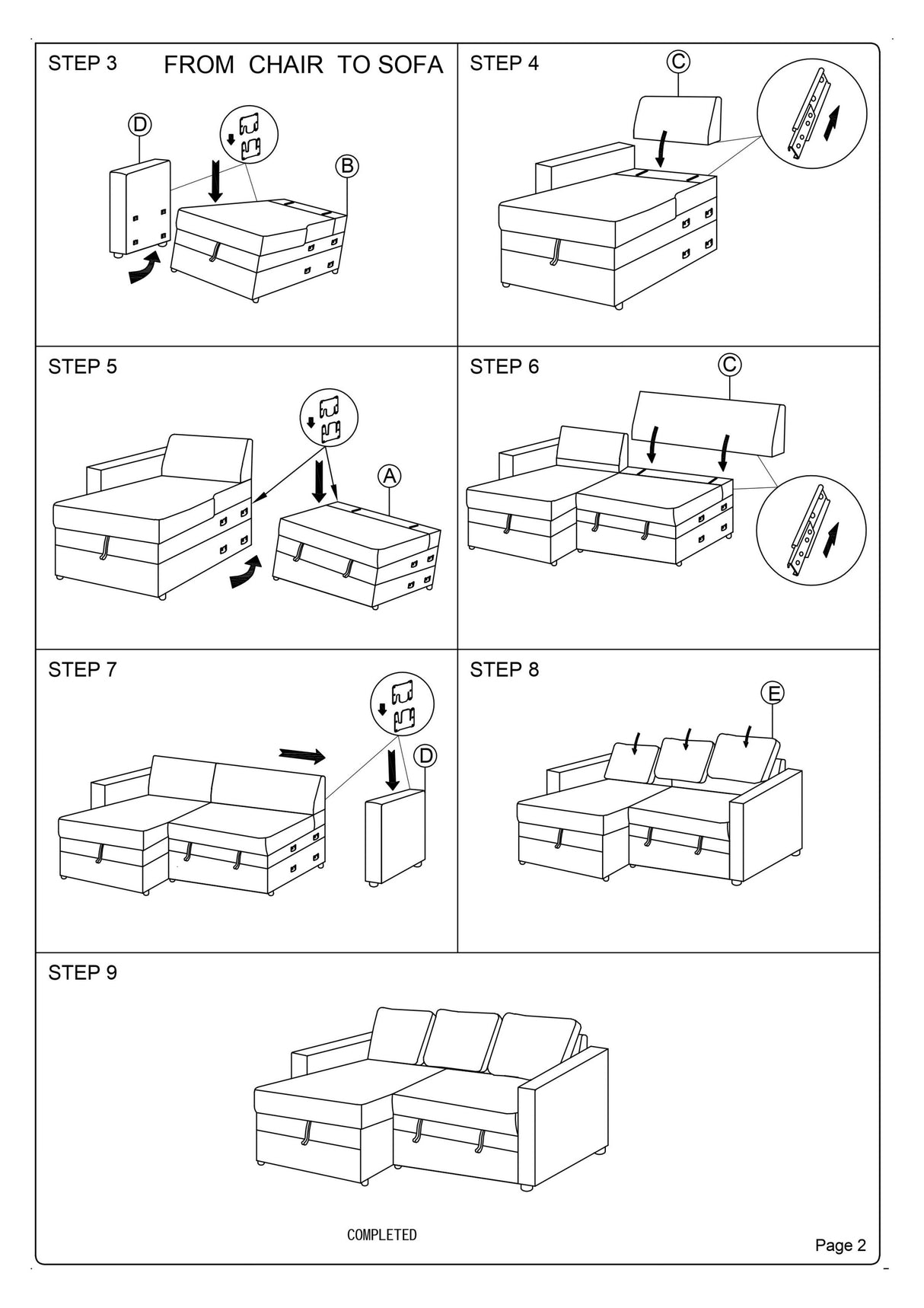 STEP 3 FROM CHAIR TO SOFA

D

B

STEP 4

C

STEP 5

A

STEP 6

C

STEP 7

D

STEP 8

E

STEP 9

COMPLETED

Page 2